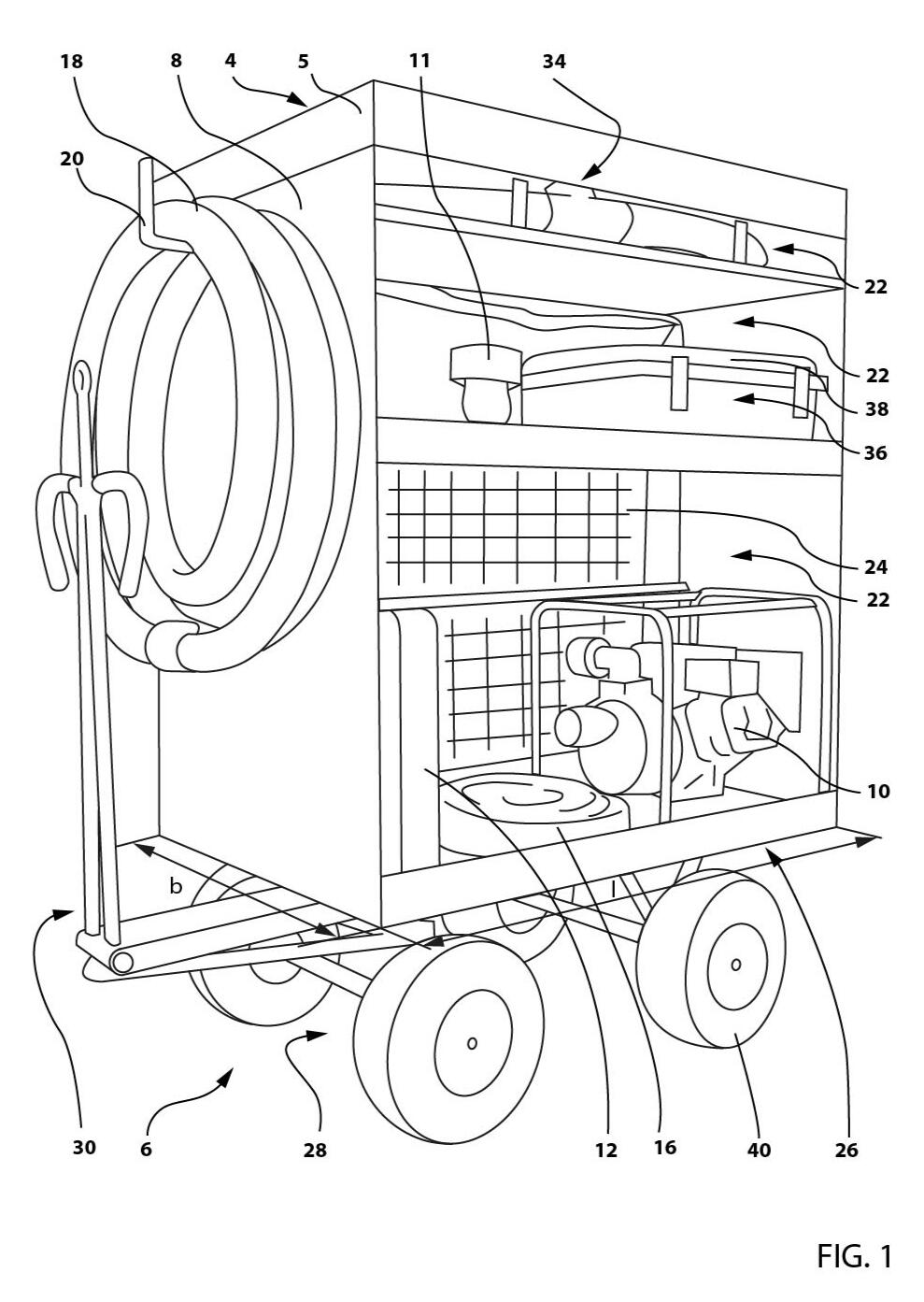 18
8
4
5
11
34
20
22
22
38
36
24
22
10
b
l
30
6
28
12
16
40
26

FIG. 1